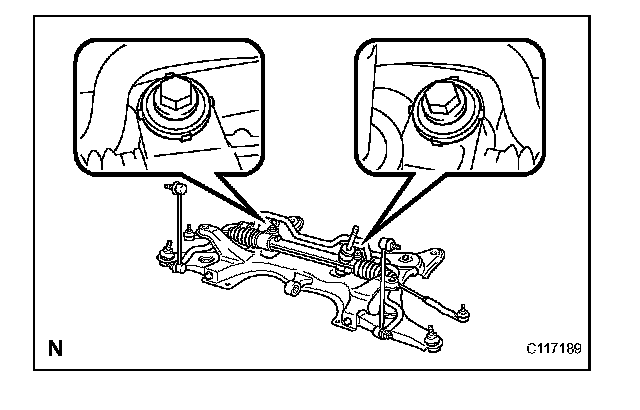 N

C117189