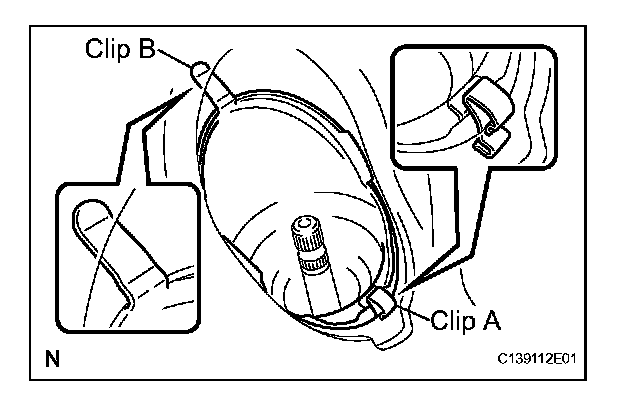 Clip B

Clip A

N

C139112E01