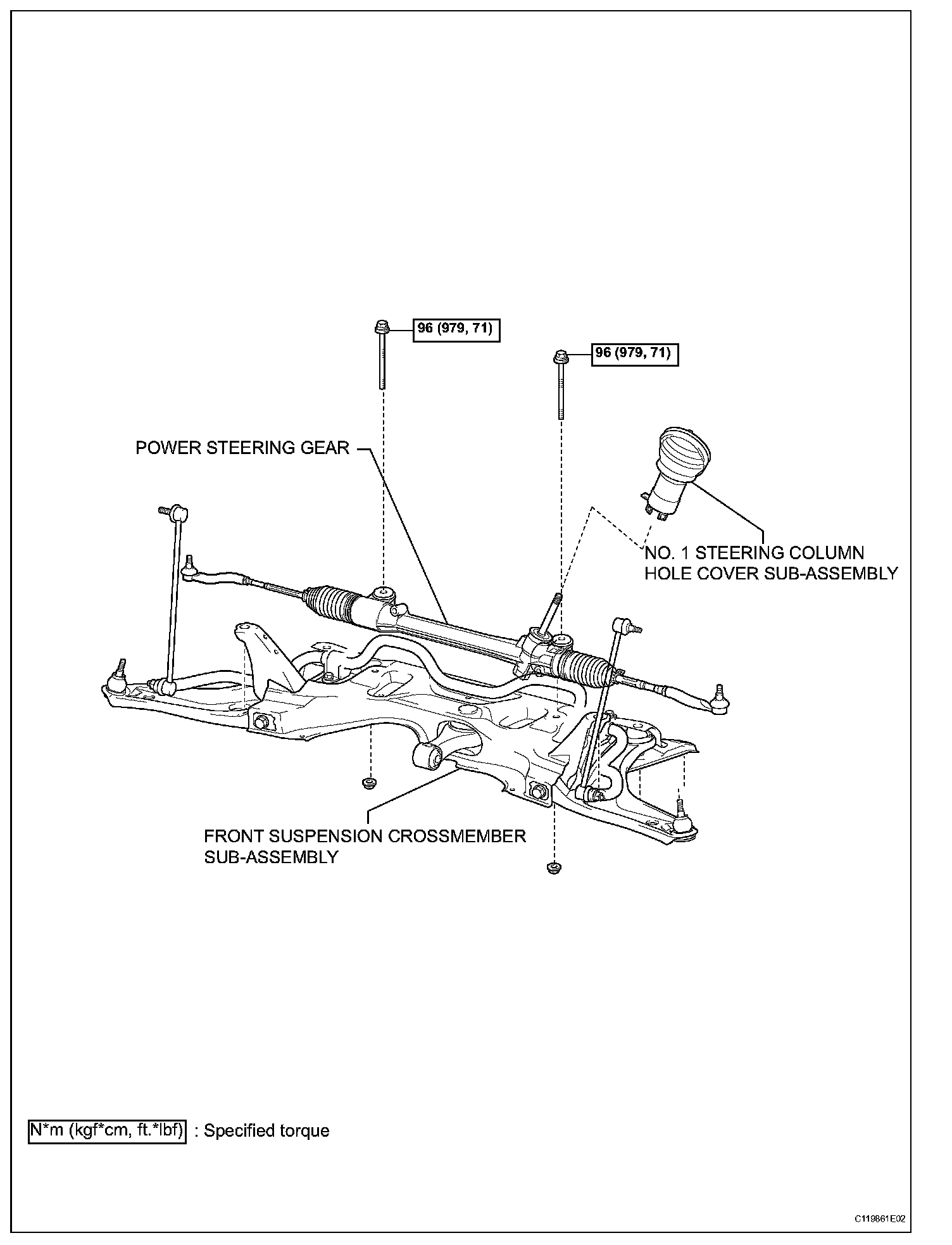 96 (979, 71)

96 (979, 71)

POWER STEERING GEAR

NO. 1 STEERING COLUMN HOLE COVER SUB-ASSEMBLY

FRONT SUSPENSION CROSSMEMBER SUB-ASSEMBLY

N*m (kgf*cm, ft.*lbf) : Specified torque

C119861E02