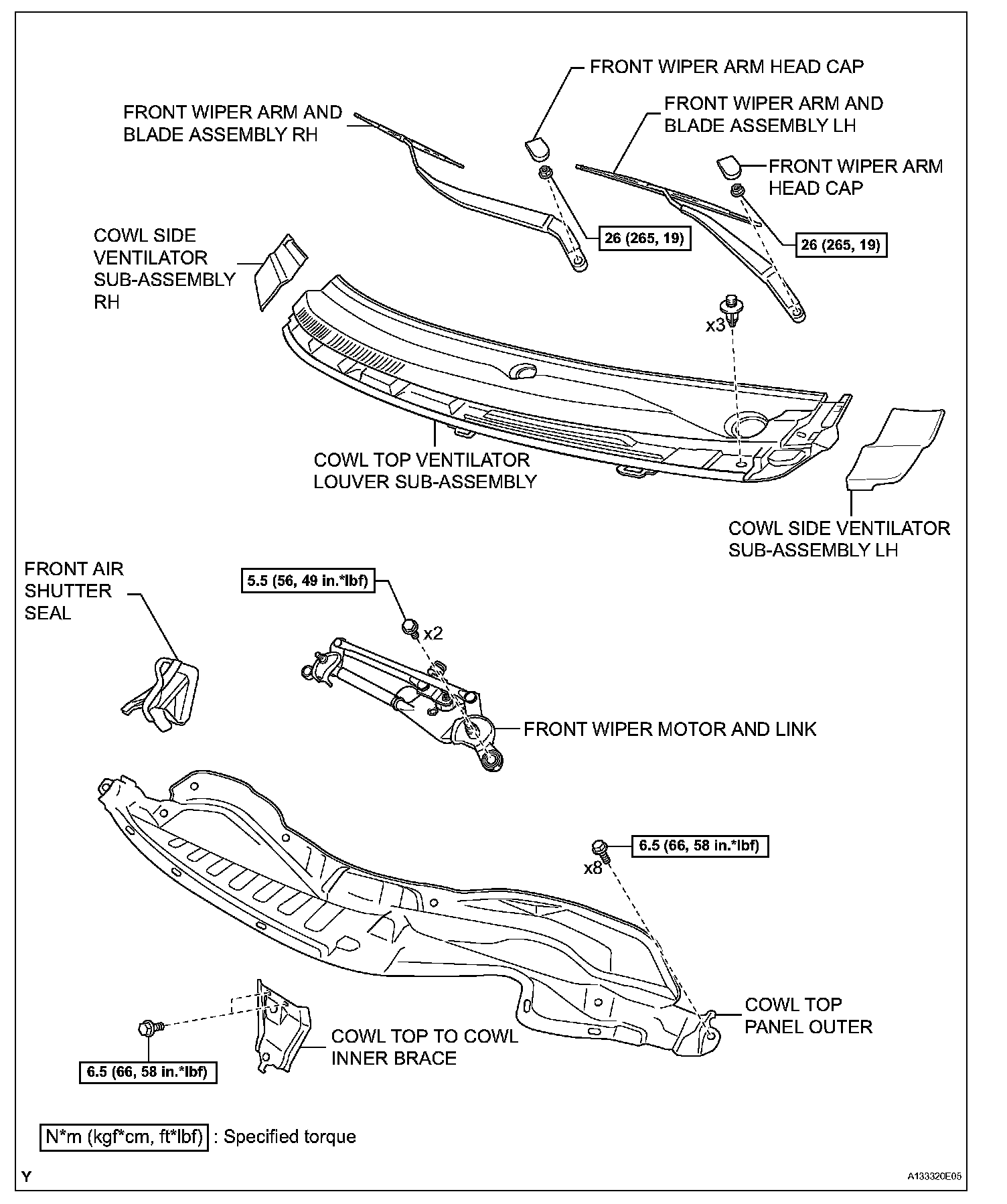 FRONT WIPER ARM HEAD CAP

FRONT WIPER ARM AND BLADE ASSEMBLY RH

FRONT WIPER ARM AND BLADE ASSEMBLY LH

FRONT WIPER ARM HEAD CAP

26 (265, 19)

26 (265, 19)

COWL SIDE VENTILATOR SUB-ASSEMBLY RH

x3

COWL TOP VENTILATOR LOUVER SUB-ASSEMBLY

COWL SIDE VENTILATOR SUB-ASSEMBLY LH

FRONT AIR SHUTTER SEAL

5.5 (56, 49 in.*lbf)

x2

FRONT WIPER MOTOR AND LINK

6.5 (66, 58 in.*lbf)

x8

COWL TOP PANEL OUTER

COWL TOP TO COWL INNER BRACE

6.5 (66, 58 in.*lbf)

N*m (kgf*cm, ft*lbf) : Specified torque

Y

A133320E05