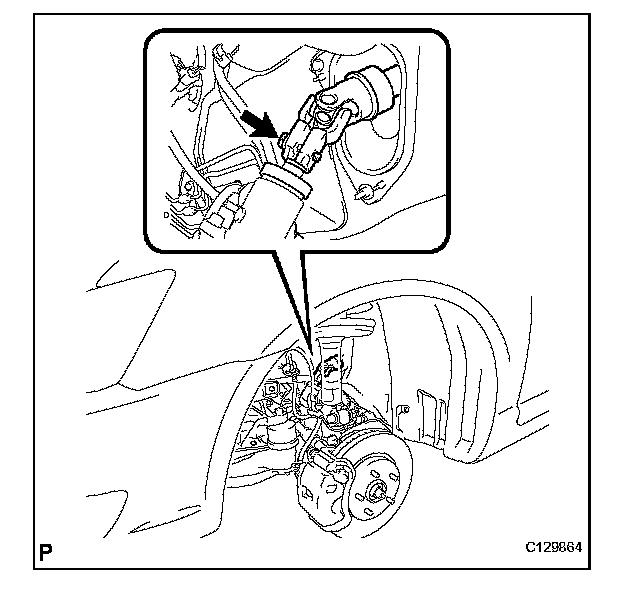 P

C129864