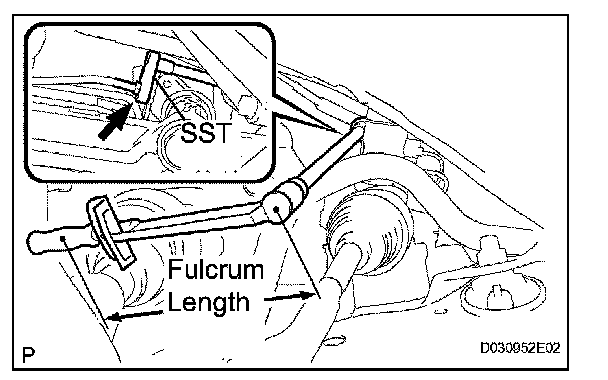 SST

Fulcrum Length

P

D030952E02