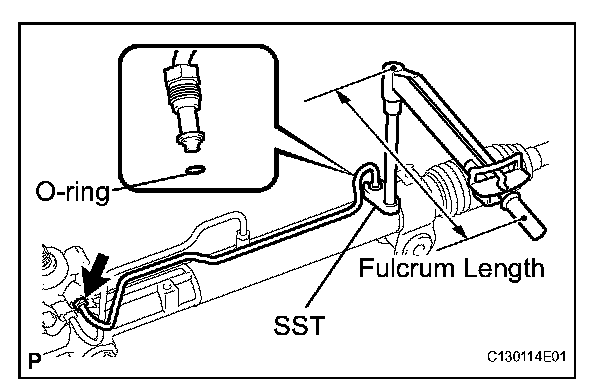 O-ring

Fulcrum Length

SST

P

C130114E01