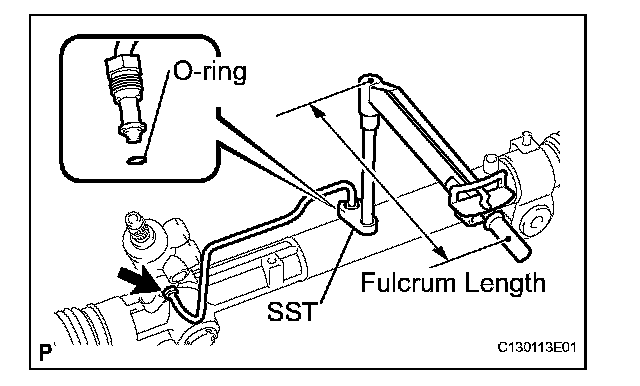 O-ring

Fulcrum Length

SST

P

C130113E01