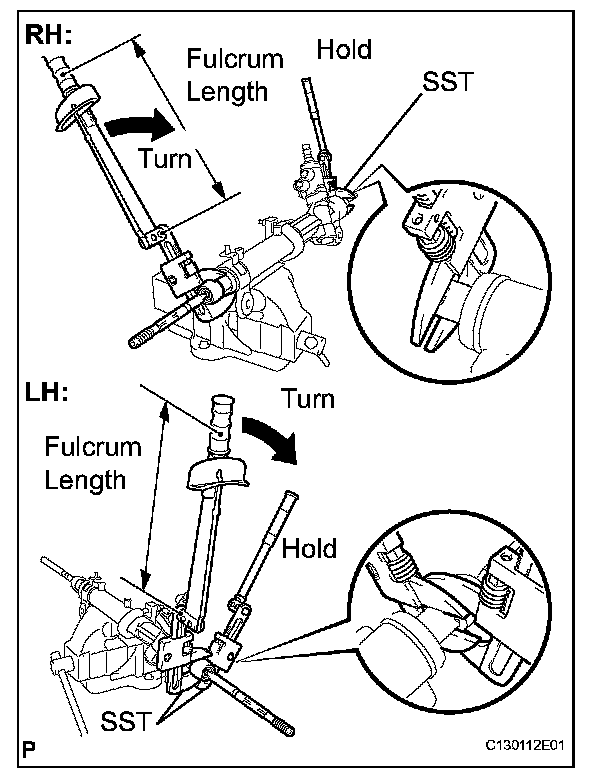 RH:
Fulcrum Length
Hold
SST
Turn

LH:
Turn
Fulcrum Length
Hold
SST

P
C130112E01