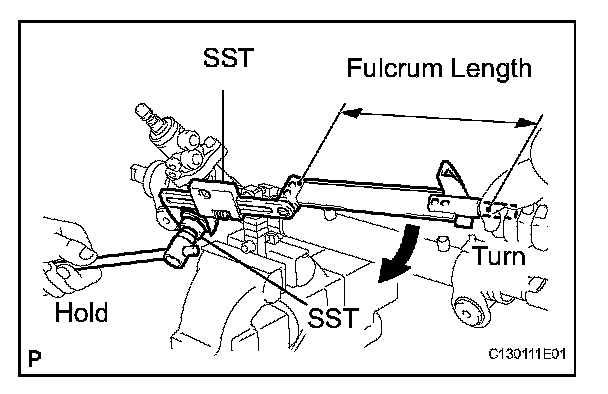 SST

Fulcrum Length

Turn

Hold

SST

P

C130111E01