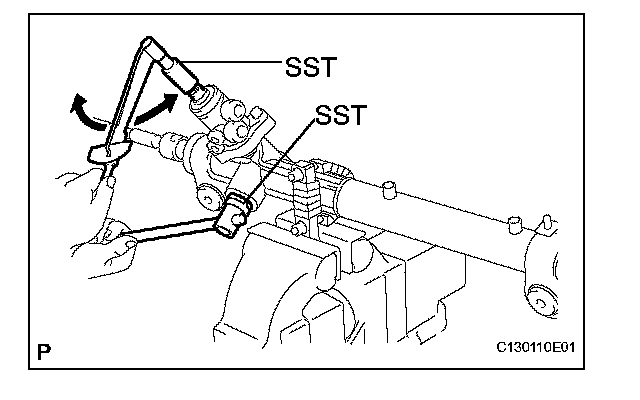 SST
SST
P
C130110E01