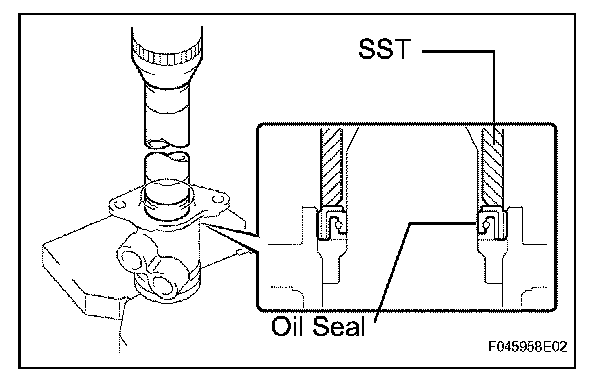 SST

Oil Seal

F045958E02