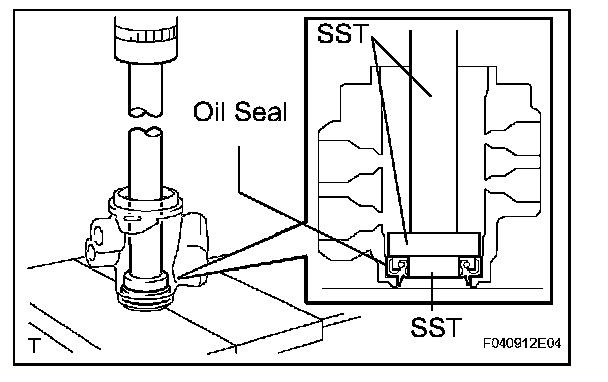 SST
Oil Seal
SST
T
F040912E04