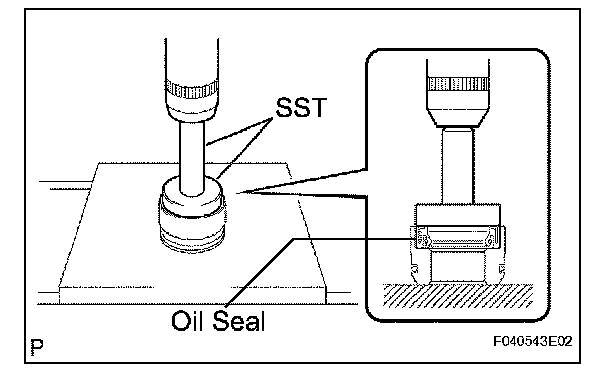 SST

Oil Seal

P

F040543E02