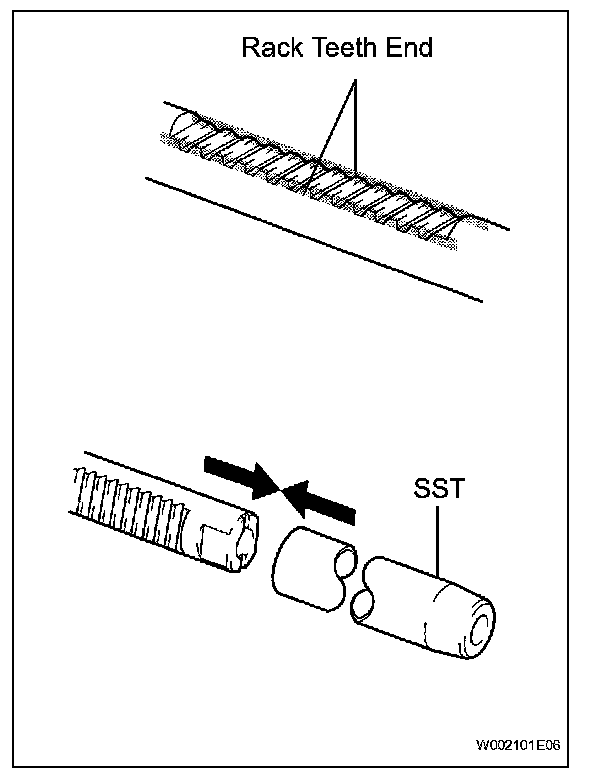 Rack Teeth End

SST

W002101E06