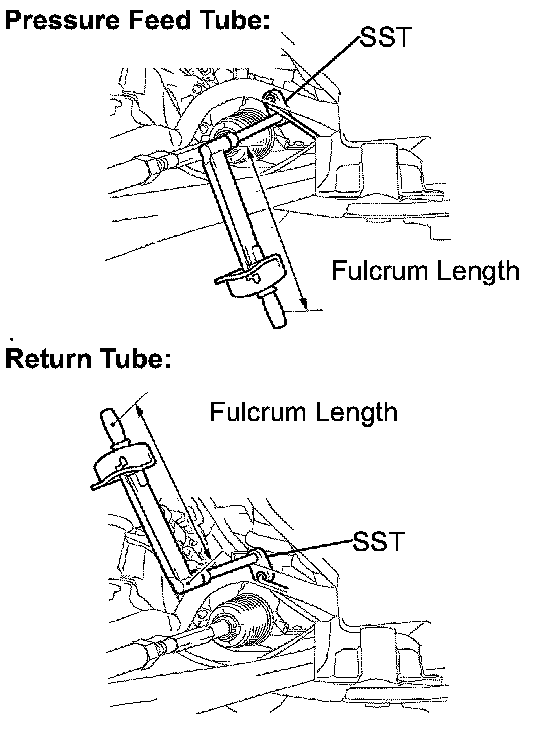 Pressure Feed Tube:

SST

Fulcrum Length

Return Tube:

Fulcrum Length

SST