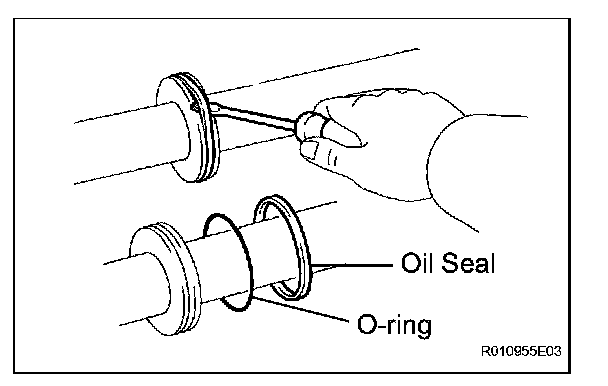 Oil Seal

O-ring

R010955E03