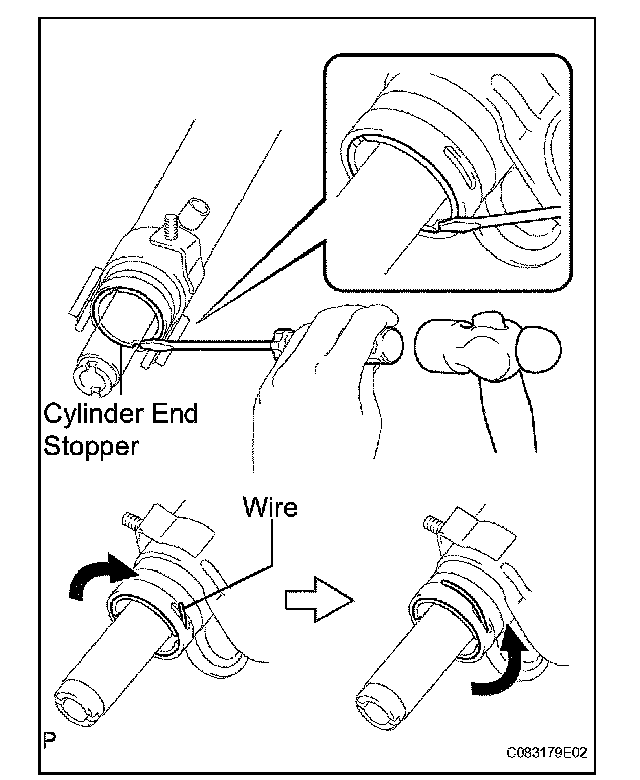 Cylinder End Stopper

Wire

P

C083179E02