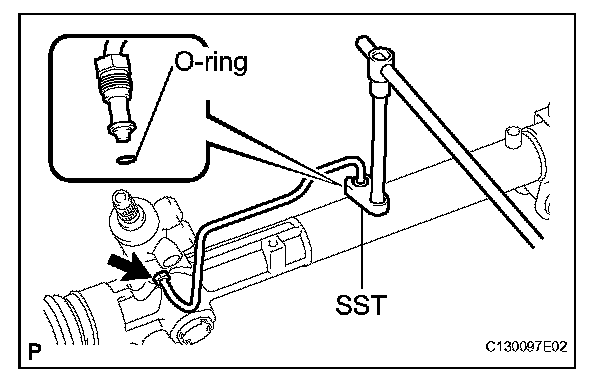 O-ring

SST

P

C130097E02