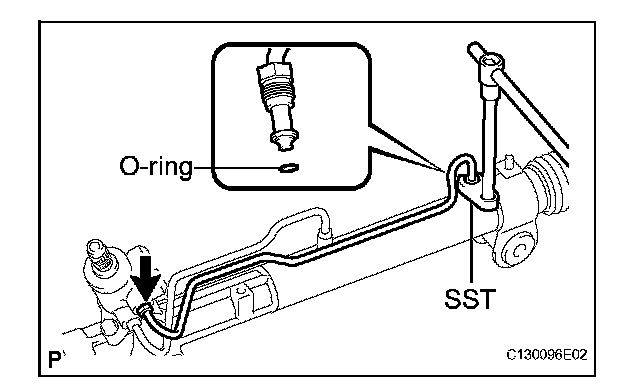 O-ring

SST

P

C130096E02