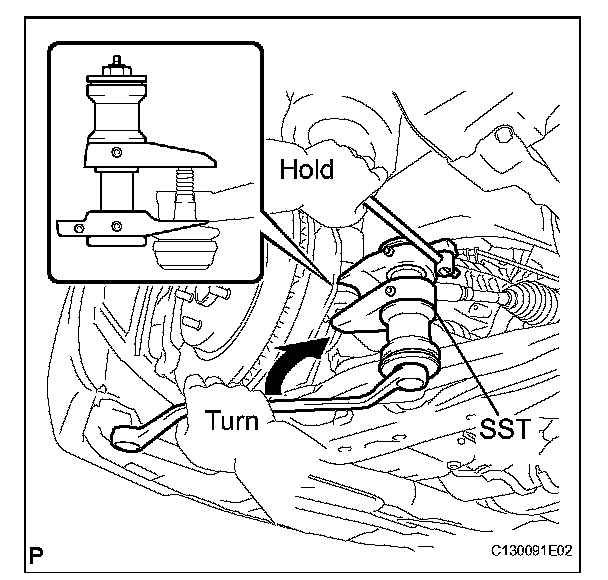 Hold

Turn

SST

P

C130091E02