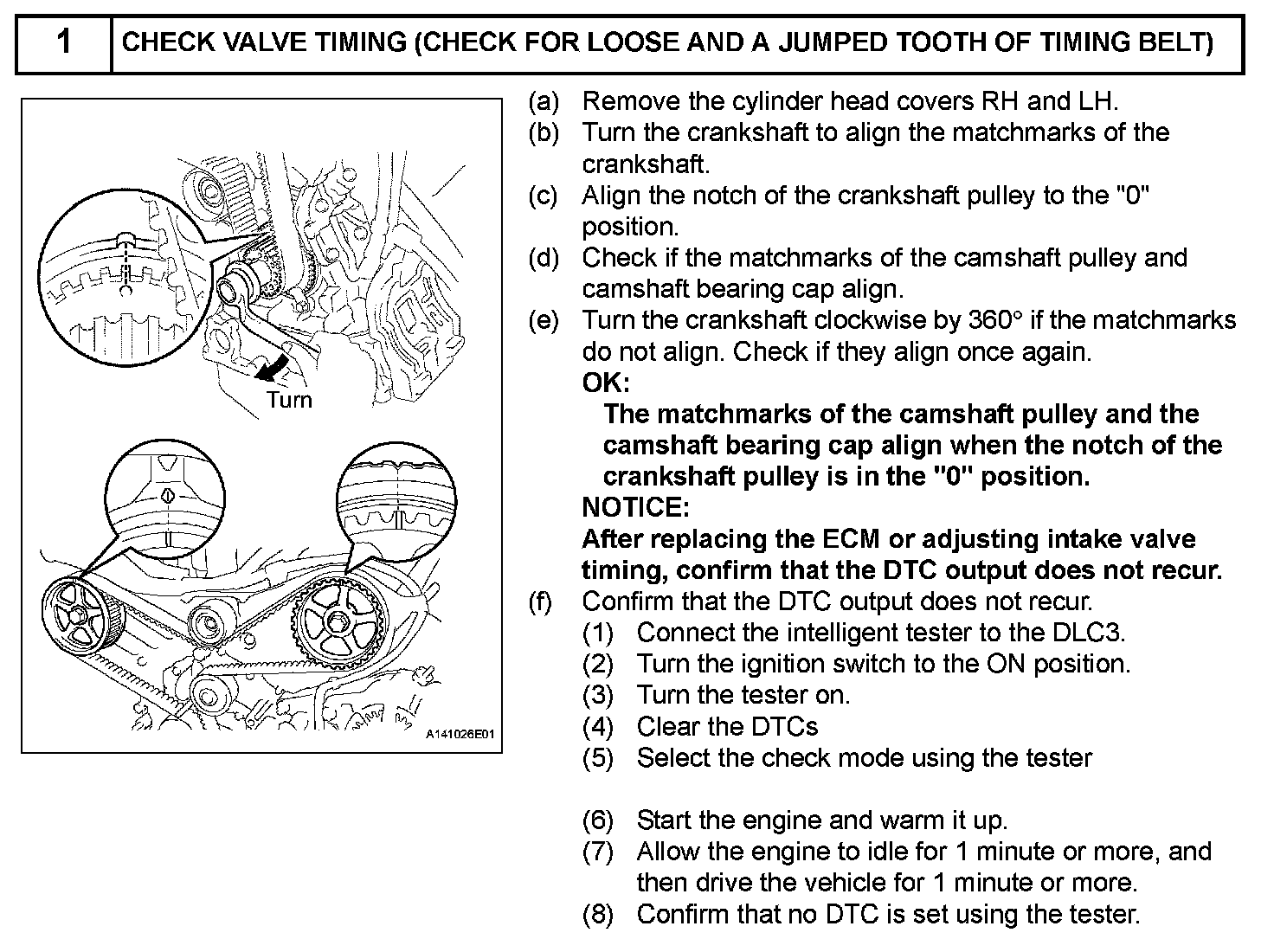 1 CHECK VALVE TIMING (CHECK FOR LOOSE AND A JUMPED TOOTH OF TIMING BELT)

Turn

A141026E01

(a) Remove the cylinder head covers RH and LH.
(b) Turn the crankshaft to align the matchmarks of the crankshaft.
(c) Align the notch of the crankshaft pulley to the "0" position.
(d) Check if the matchmarks of the camshaft pulley and camshaft bearing cap align.
(e) Turn the crankshaft clockwise by 360° if the matchmarks do not align. Check if they align once again.
OK:
The matchmarks of the camshaft pulley and the camshaft bearing cap align when the notch of the crankshaft pulley is in the "0" position.
NOTICE:
After replacing the ECM or adjusting intake valve timing, confirm that the DTC output does not recur.
(f) Confirm that the DTC output does not recur.
(1) Connect the intelligent tester to the DLC3.
(2) Turn the ignition switch to the ON position.
(3) Turn the tester on.
(4) Clear the DTCs
(5) Select the check mode using the tester

(6) Start the engine and warm it up.
(7) Allow the engine to idle for 1 minute or more, and then drive the vehicle for 1 minute or more.
(8) Confirm that no DTC is set using the tester.