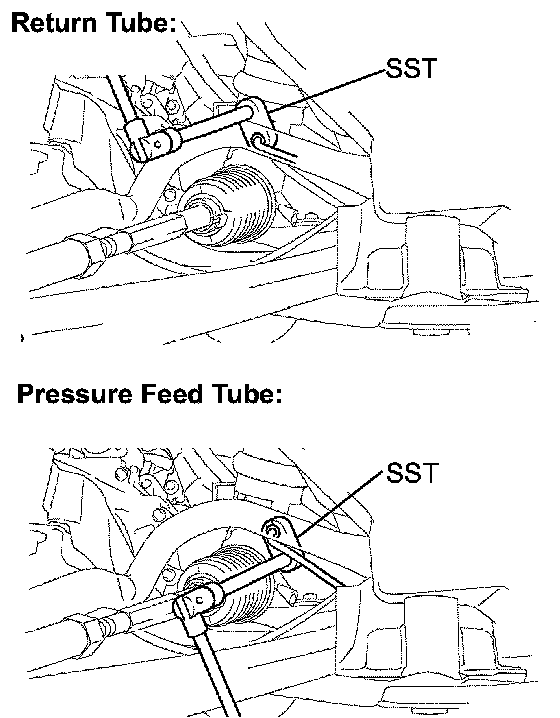 Return Tube:

SST

Pressure Feed Tube:

SST