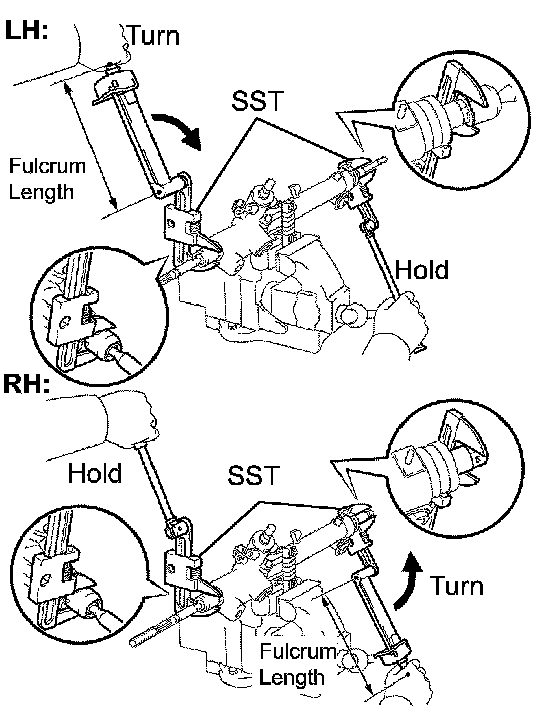 LH:
Turn
SST
Fulcrum Length
Hold
RH:
Hold
SST
Turn
Fulcrum Length