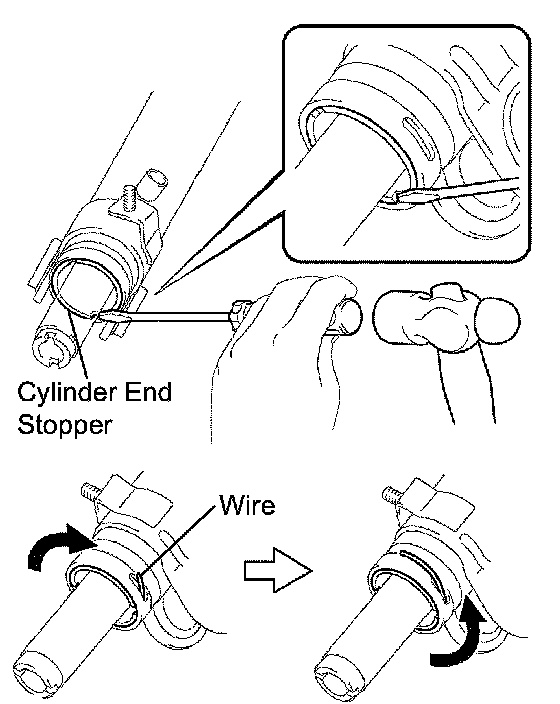 Cylinder End Stopper

Wire