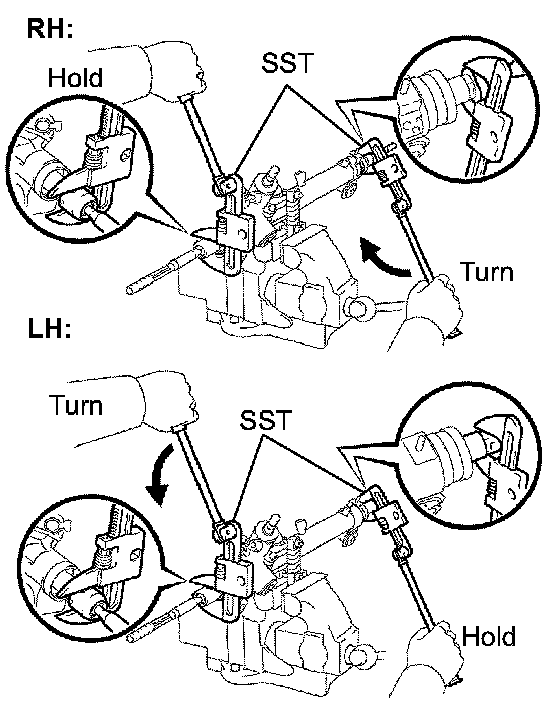 RH:
Hold
SST
Turn
LH:
Turn
SST
Hold