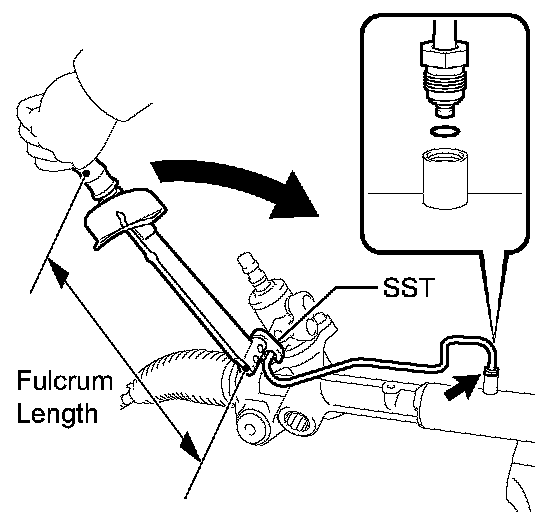 SST

Fulcrum Length