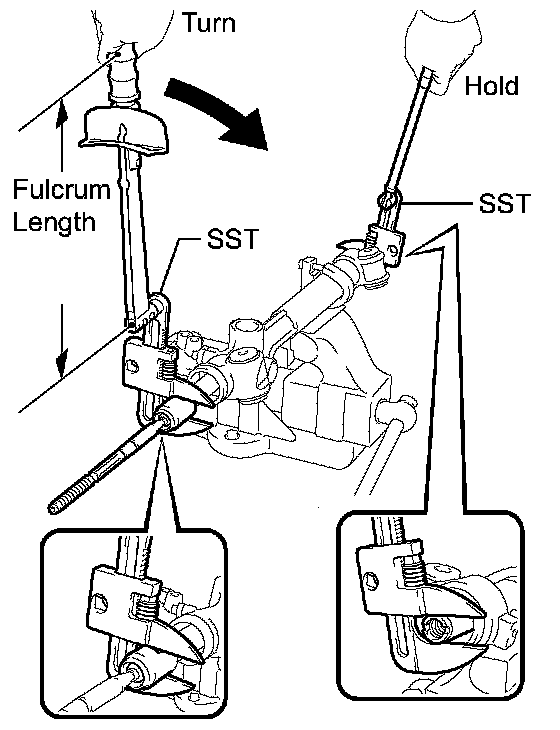 Turn

Hold

Fulcrum Length

SST

SST