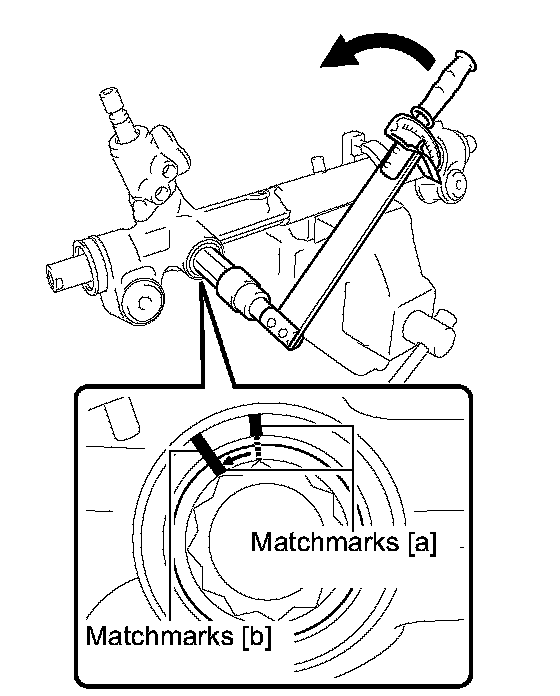 Matchmarks [a]

Matchmarks [b]