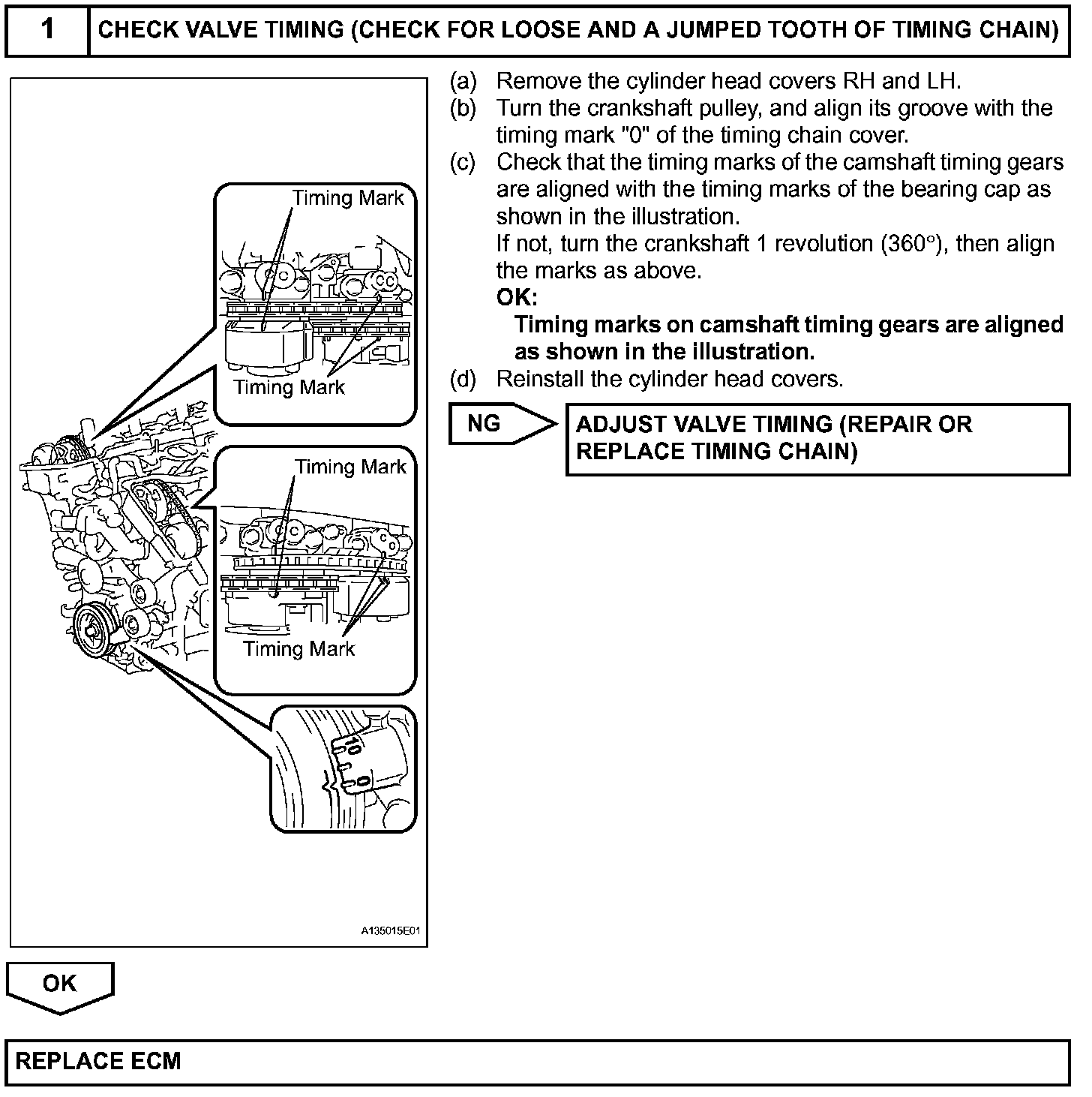 1 CHECK VALVE TIMING (CHECK FOR LOOSE AND A JUMPED TOOTH OF TIMING CHAIN)

Timing Mark
Timing Mark
Timing Mark
Timing Mark
10
0
A135015E01

(a) Remove the cylinder head covers RH and LH.
(b) Turn the crankshaft pulley, and align its groove with the timing mark "0" of the timing chain cover.
(c) Check that the timing marks of the camshaft timing gears are aligned with the timing marks of the bearing cap as shown in the illustration.
If not, turn the crankshaft 1 revolution (360°), then align the marks as above.
OK:
Timing marks on camshaft timing gears are aligned as shown in the illustration.
(d) Reinstall the cylinder head covers.

NG ADJUST VALVE TIMING (REPAIR OR REPLACE TIMING CHAIN)

OK

REPLACE ECM