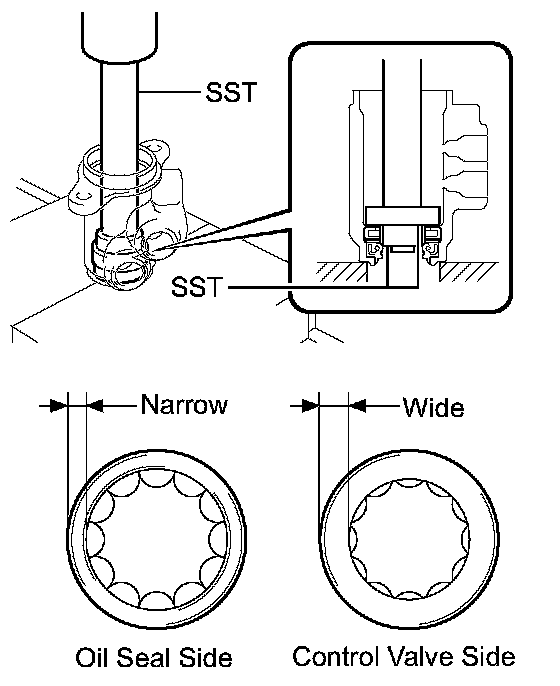 SST

SST

Narrow

Wide

Oil Seal Side

Control Valve Side