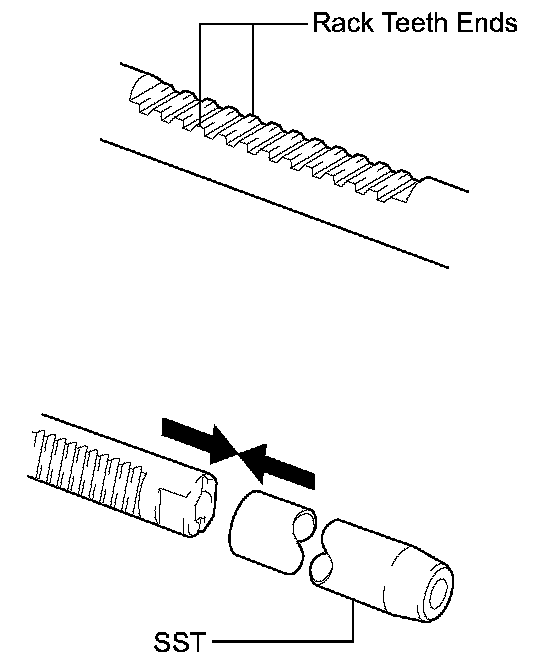 Rack Teeth Ends

SST