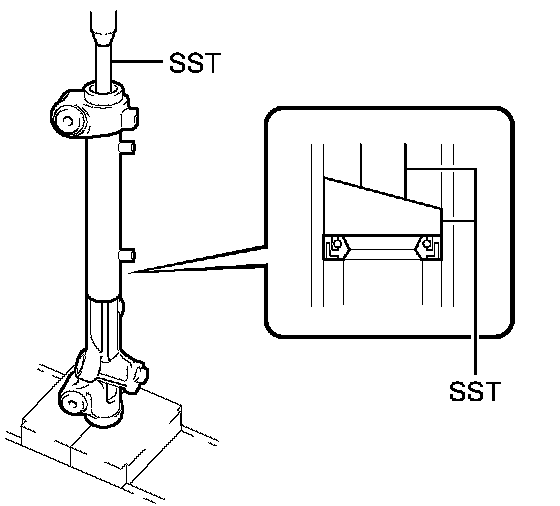 SST

SST