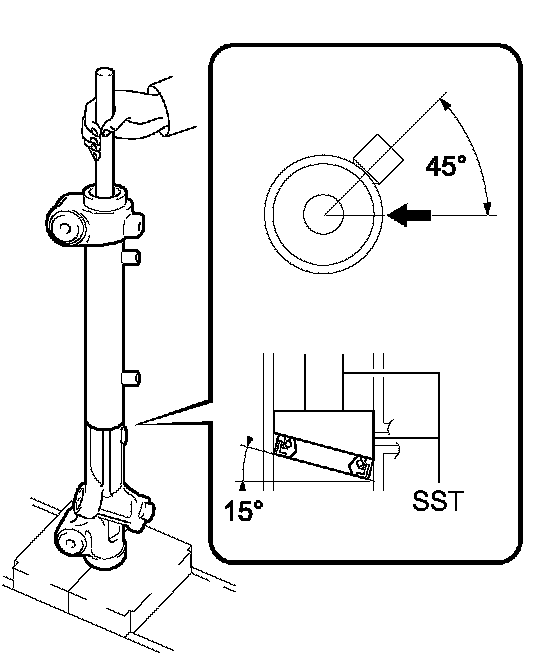 45°

15°

SST