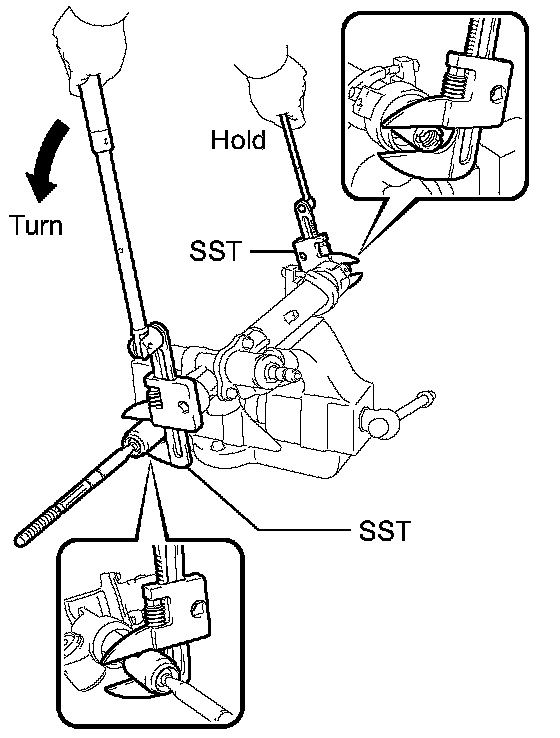 Hold

Turn

SST

SST