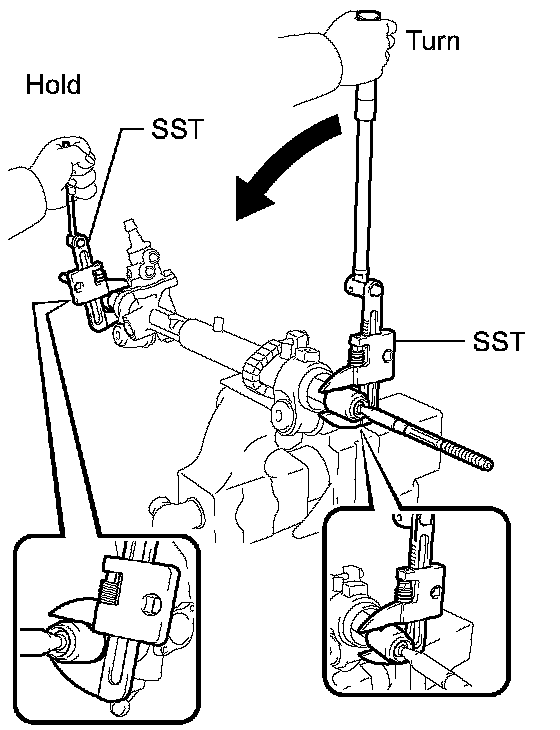 Turn

Hold

SST

SST