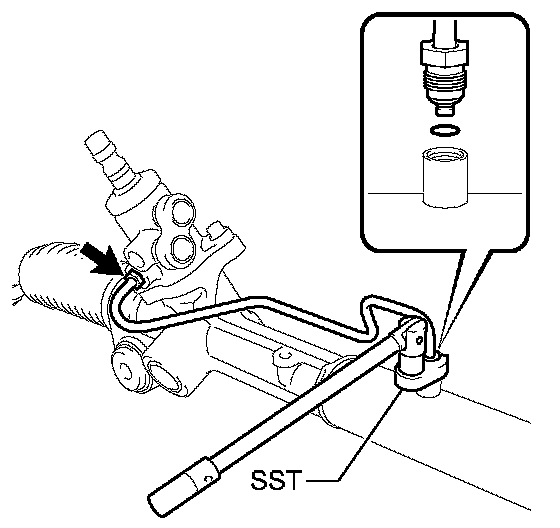 SST