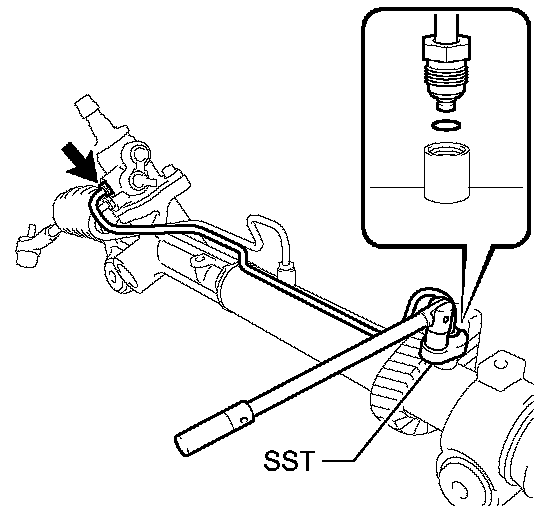 SST