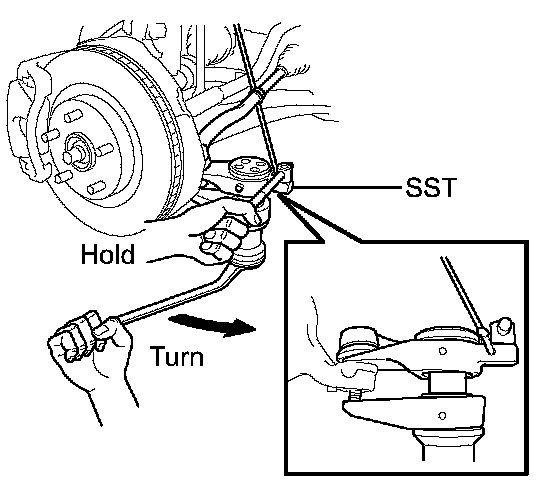 SST

Hold

Turn