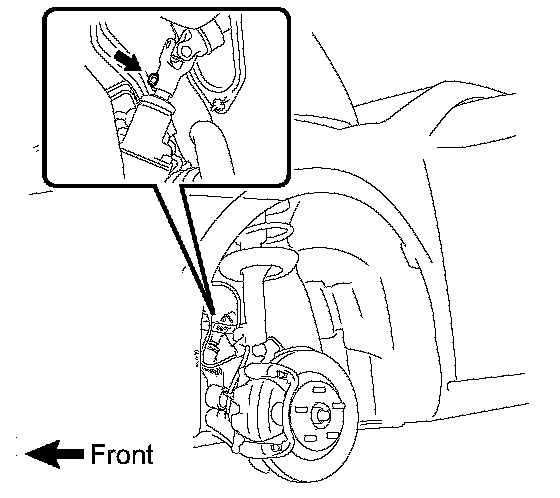 Front