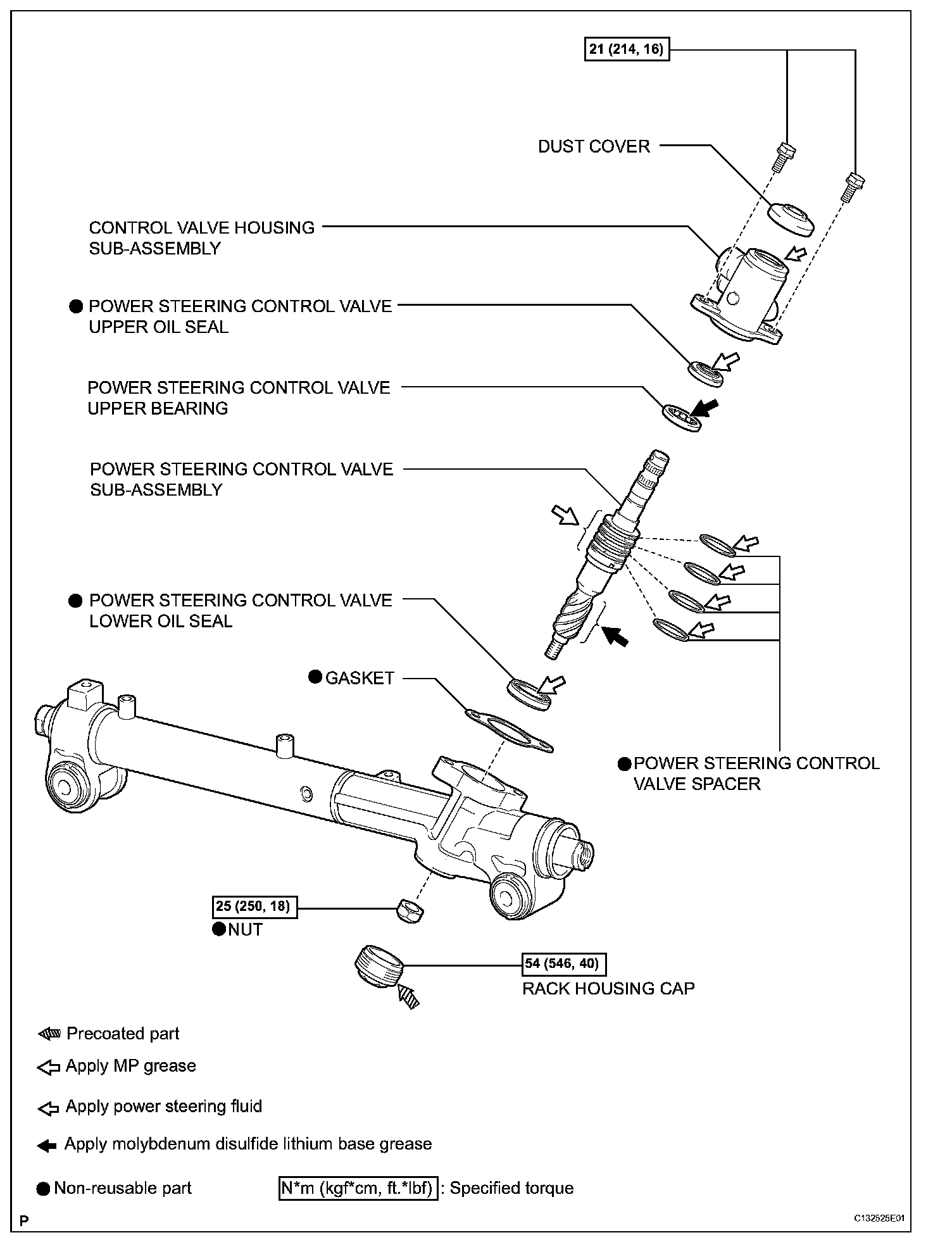 21 (214, 16)

DUST COVER

CONTROL VALVE HOUSING SUB-ASSEMBLY

● POWER STEERING CONTROL VALVE UPPER OIL SEAL

POWER STEERING CONTROL VALVE UPPER BEARING

POWER STEERING CONTROL VALVE SUB-ASSEMBLY

● POWER STEERING CONTROL VALVE LOWER OIL SEAL

● GASKET

● POWER STEERING CONTROL VALVE SPACER

25 (250, 18)

● NUT

54 (546, 40)

RACK HOUSING CAP

Precoated part

Apply MP grease

Apply power steering fluid

Apply molybdenum disulfide lithium base grease

● Non-reusable part

N*m (kgf*cm, ft.*lbf) : Specified torque

P

C132525E01