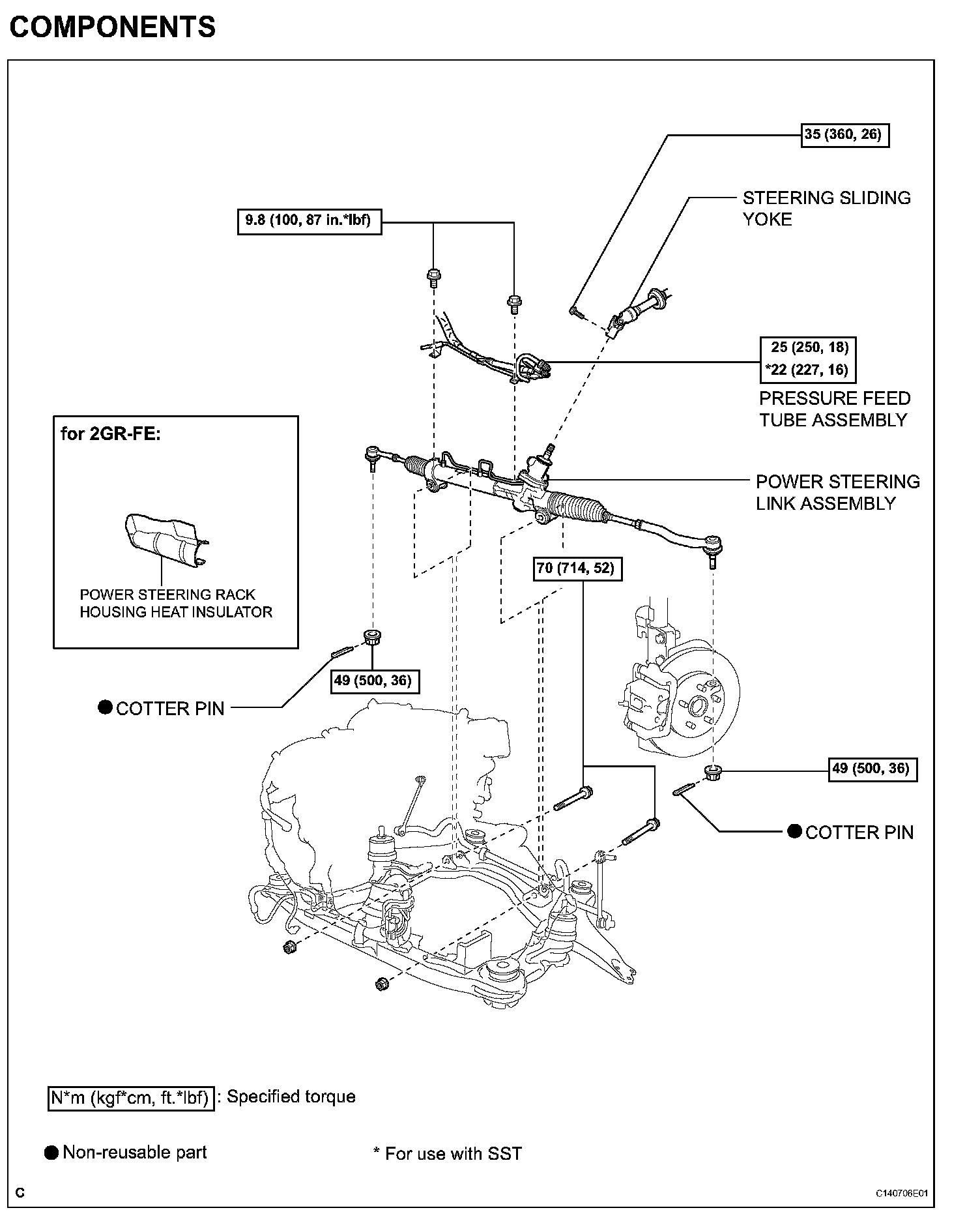 COMPONENTS

35 (360, 26)

STEERING SLIDING YOKE

9.8 (100, 87 in.*lbf)

25 (250, 18)
*22 (227, 16)

PRESSURE FEED TUBE ASSEMBLY

for 2GR-FE:

POWER STEERING RACK HOUSING HEAT INSULATOR

POWER STEERING LINK ASSEMBLY

70 (714, 52)

49 (500, 36)

● COTTER PIN

49 (500, 36)

● COTTER PIN

N*m (kgf*cm, ft.*lbf) : Specified torque

● Non-reusable part

* For use with SST

C

C140706E01