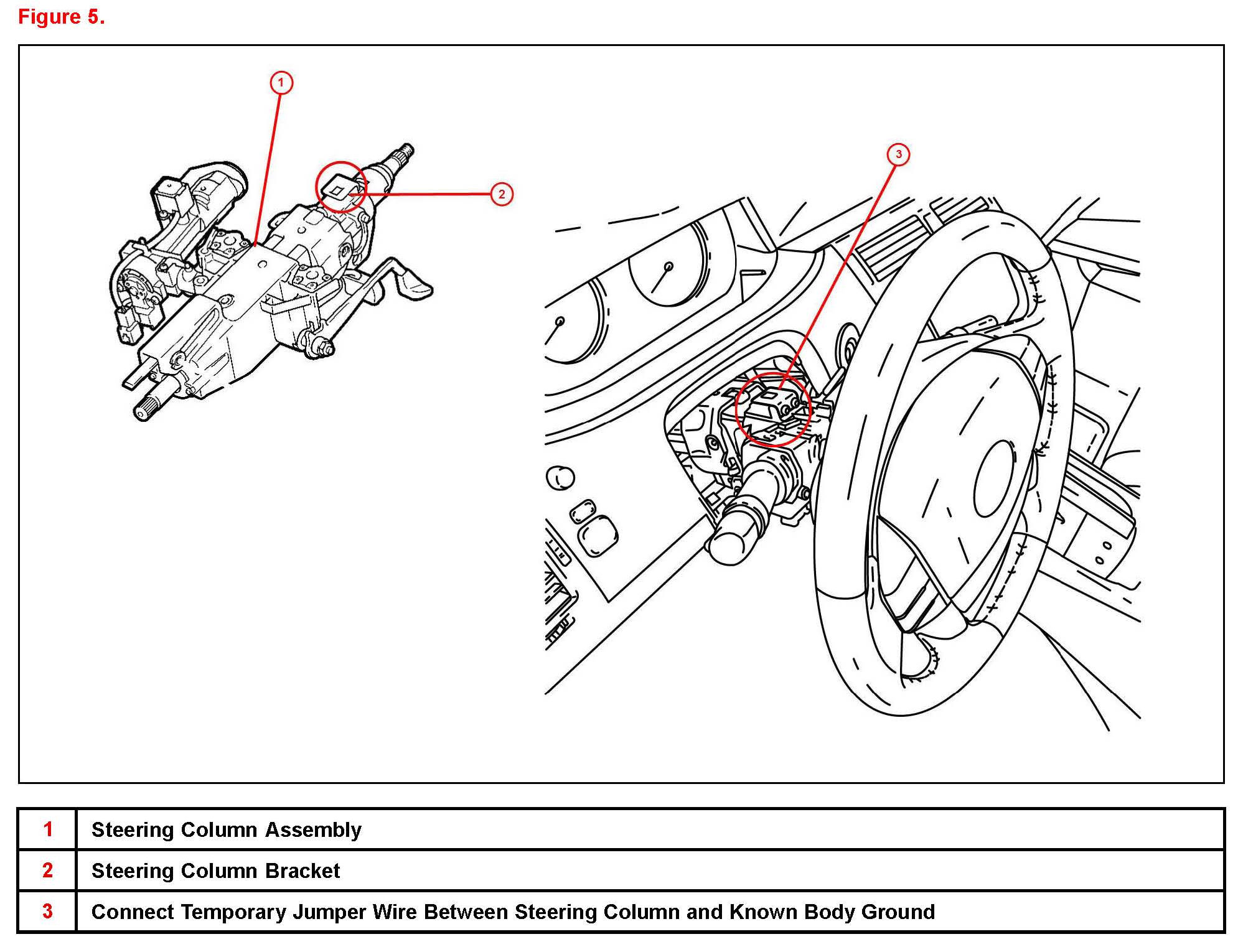 Figure 5.

1

2

3

| 1 | Steering Column Assembly |
|---|---|
| 2 | Steering Column Bracket |
| 3 | Connect Temporary Jumper Wire Between Steering Column and Known Body Ground |