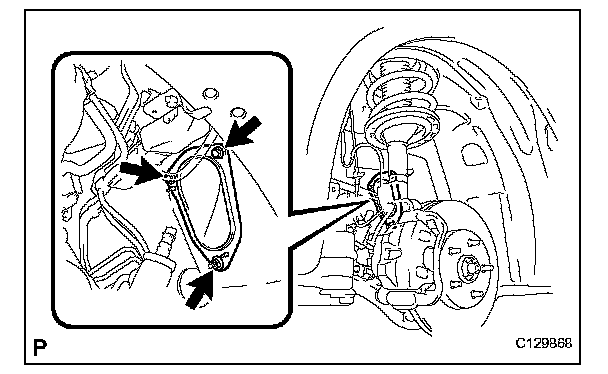 P

C129868