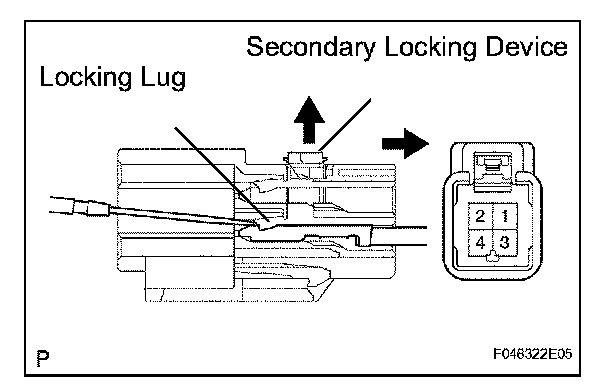 Secondary Locking Device

Locking Lug

2 1
4 3

P

F046322E05