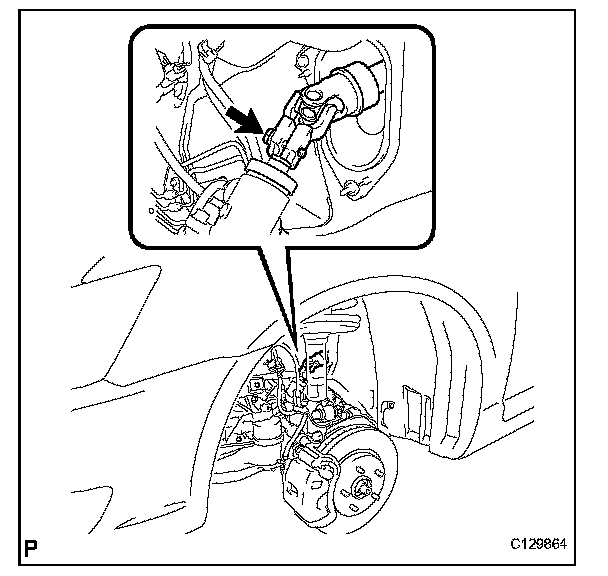 P
C129864