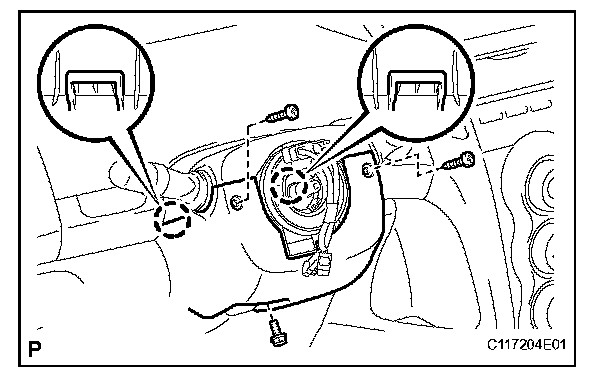 P

C117204E01