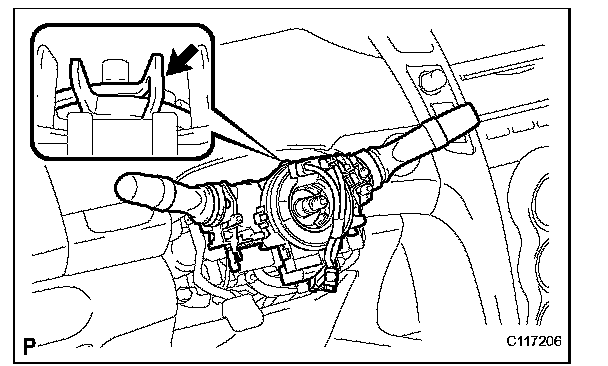 P
C117206