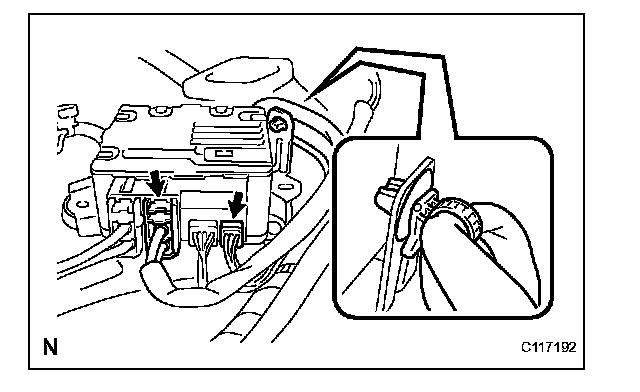 N

C117192