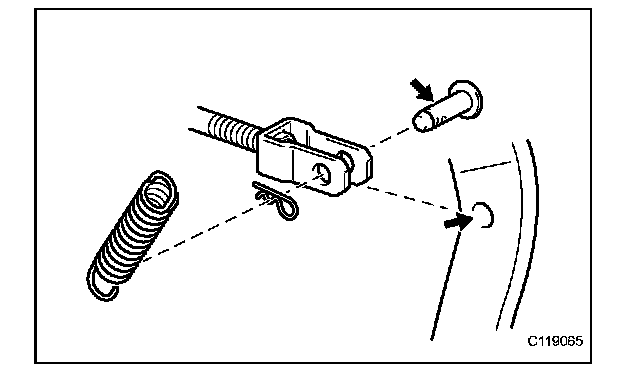 C119065